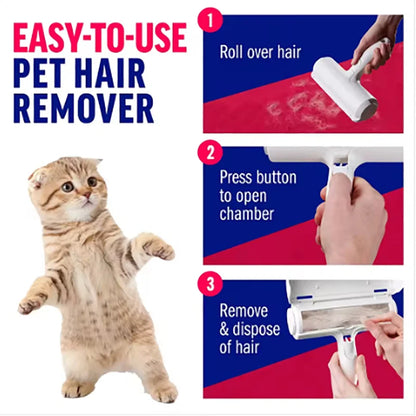 EASY-TO-USE
PET HAIR
REMOVER

1
Roll over hair

2
Press button to open chamber

3
Remove & dispose of hair